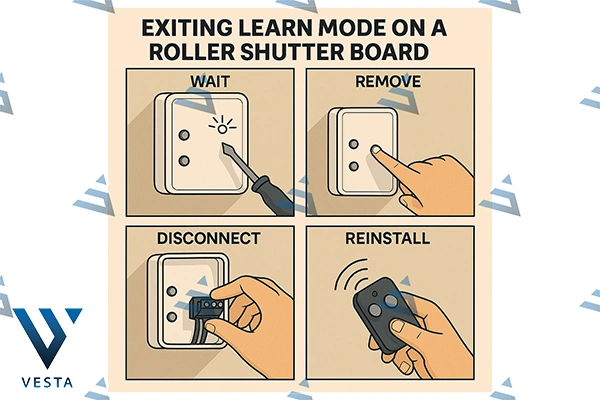 EXITING LEARN MODE ON A ROLLER SHUTTER BOARD

WAIT

REMOVE

DISCONNECT

REINSTALL

VESTA